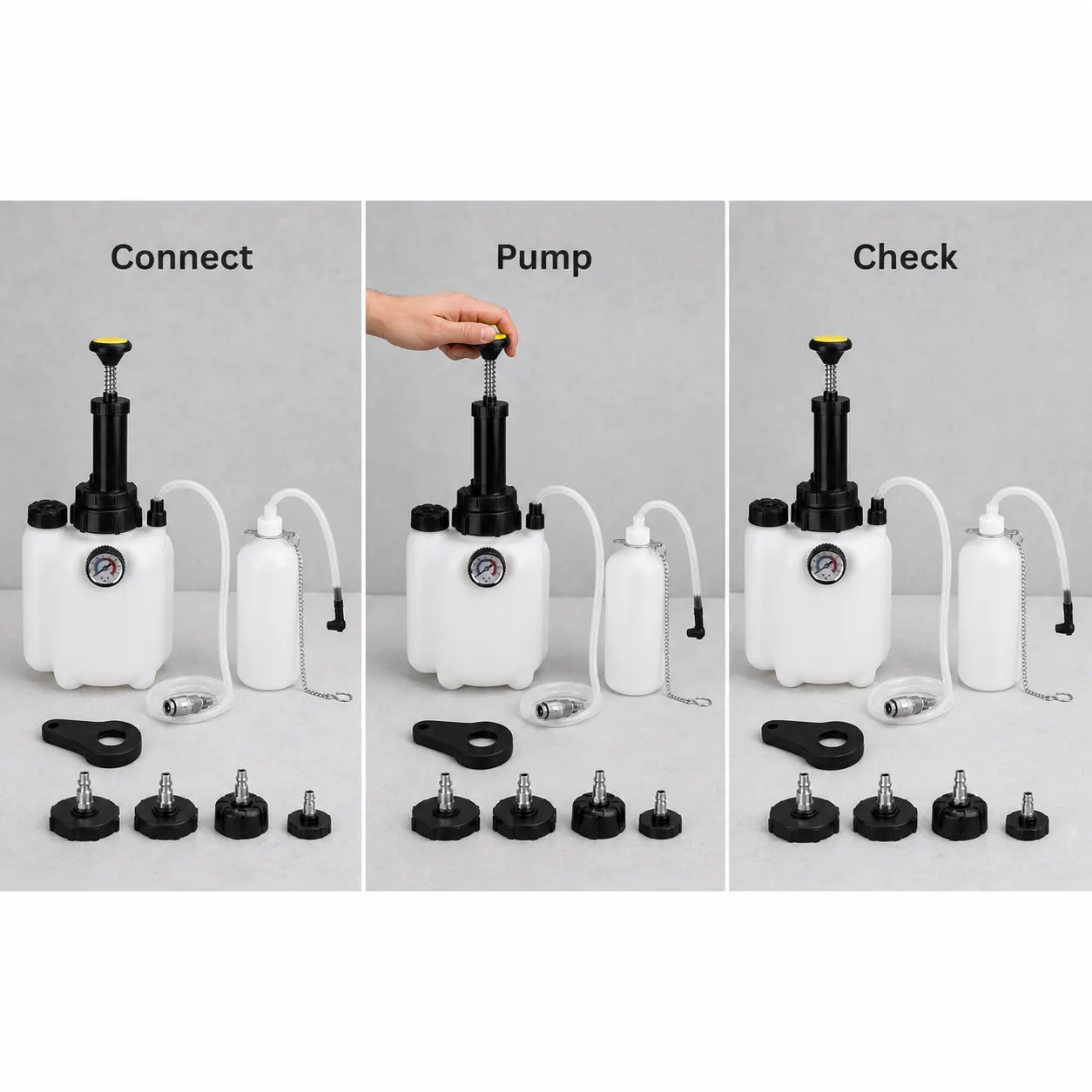 Connect

Pump

Check